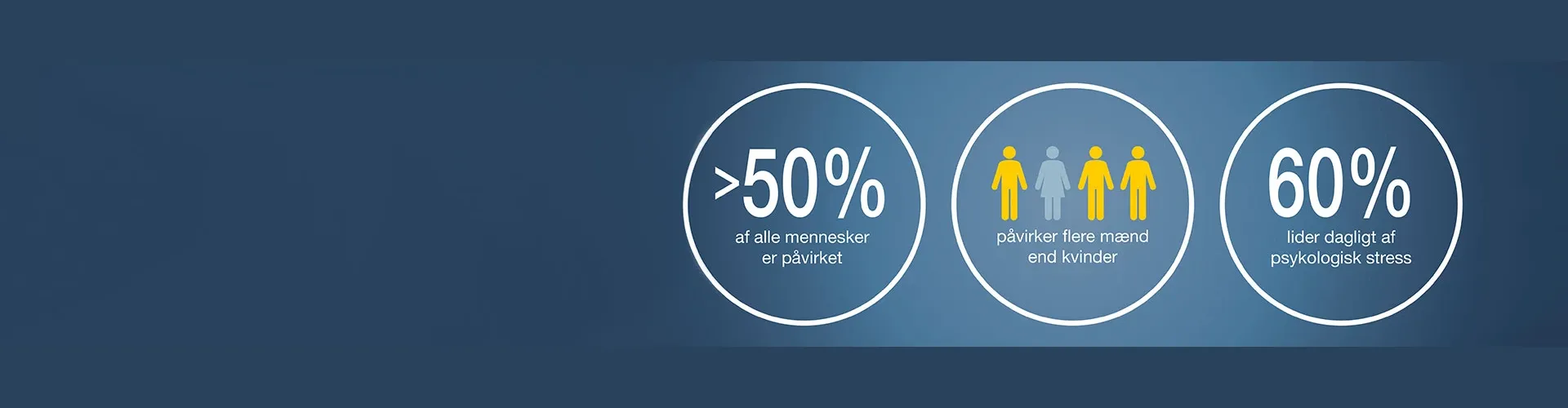 >50%
af alle mennesker er påvirket

påvirker flere mænd end kvinder

60%
lider dagligt af psykologisk stress